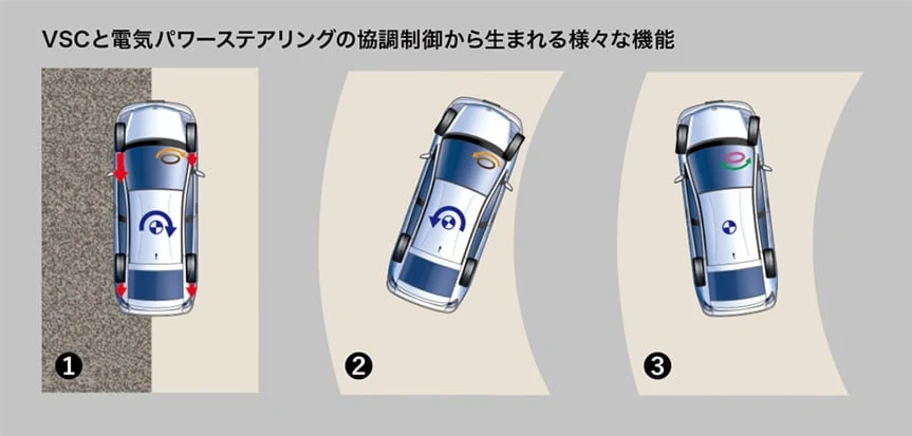 VSCと電気パワーステアリングの協調制御から生まれる様々な機能

❶

❷

❸