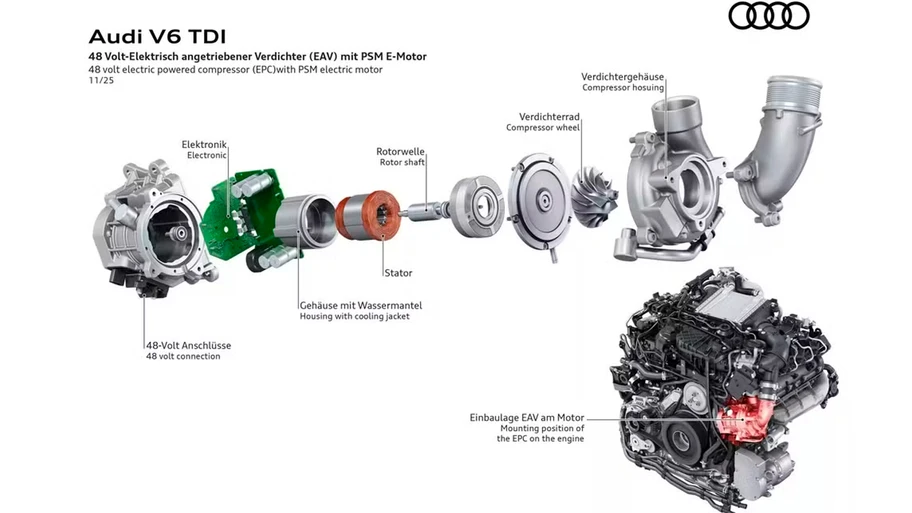 Audi V6 TDI
48 Volt-Elektrisch angetriebener Verdichter (EAV) mit PSM E-Motor
48 volt electric powered compressor (EPC)with PSM electric motor
11/25

Verdichtergehäuse
Compressor hosuing

Verdichterrad
Compressor wheel

Elektronik
Electronic

Rotorwelle
Rotor shaft

Stator

Gehäuse mit Wassermantel
Housing with cooling jacket

48-Volt Anschlüsse
48 volt connection

Einbaulage EAV am Motor
Mounting position of the EPC on the engine