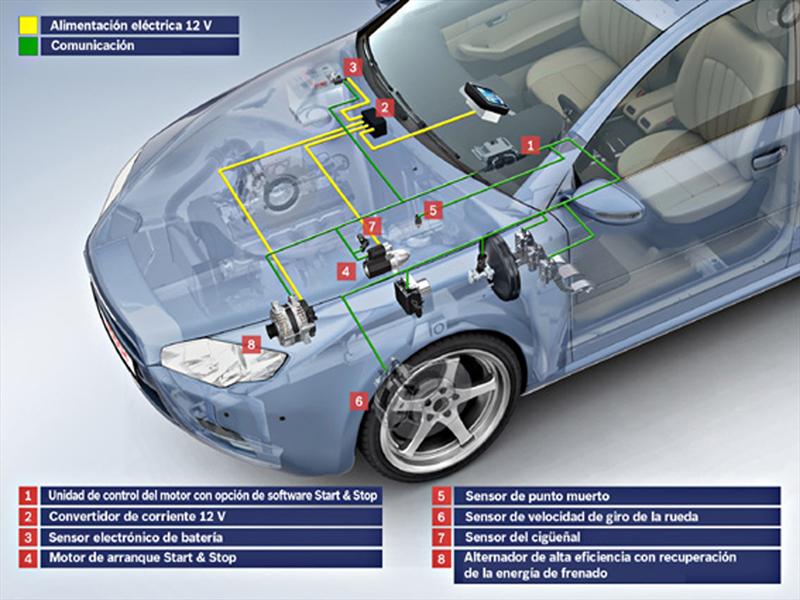 Alimentación eléctrica 12 V
Comunicación

3
2
1
5
7
4
8
6

1 Unidad de control del motor con opción de software Start & Stop
2 Convertidor de corriente 12 V
3 Sensor electrónico de batería
4 Motor de arranque Start & Stop

5 Sensor de punto muerto
6 Sensor de velocidad de giro de la rueda
7 Sensor del cigüeñal
8 Alternador de alta eficiencia con recuperación de la energía de frenado