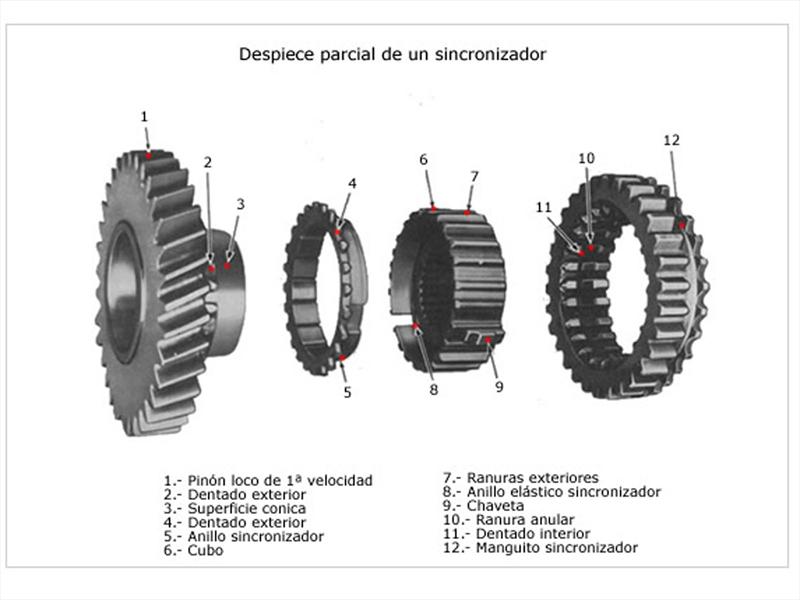 Despiece parcial de un sincronizador

1
2
3
4
5
6
7
8
9
10
11
12

1.- Pinón loco de 1ª velocidad
2.- Dentado exterior
3.- Superficie conica
4.- Dentado exterior
5.- Anillo sincronizador
6.- Cubo

7.- Ranuras exteriores
8.- Anillo elástico sincronizador
9.- Chaveta
10.- Ranura anular
11.- Dentado interior
12.- Manguito sincronizador