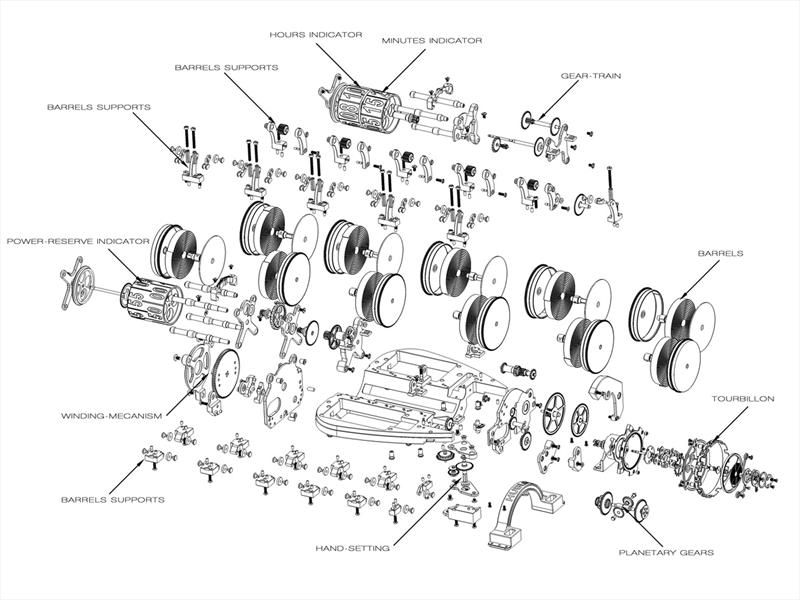 HOURS INDICATOR
MINUTES INDICATOR
BARRELS SUPPORTS
GEAR-TRAIN
BARRELS SUPPORTS
POWER-RESERVE INDICATOR
BARRELS
WINDING-MECANISM
TOURBILLON
BARRELS SUPPORTS
HAND-SETTING
PLANETARY GEARS