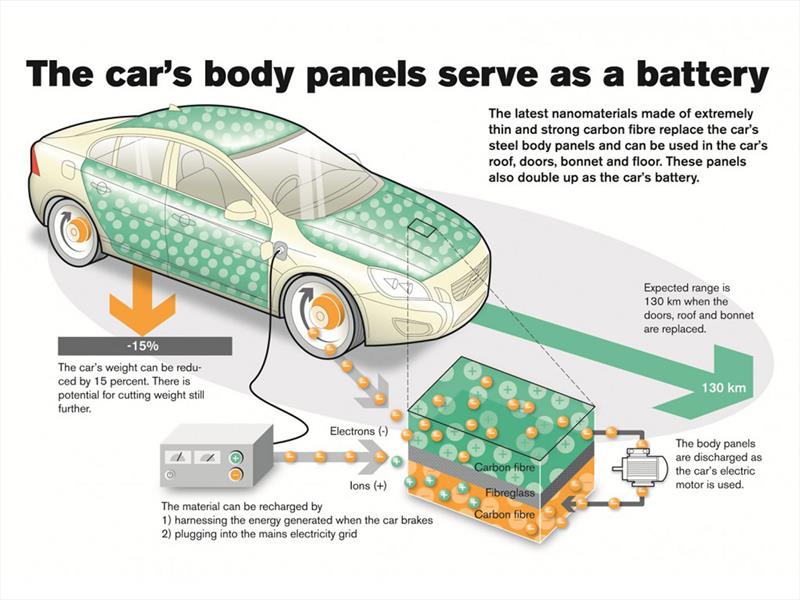 The car's body panels serve as a battery

The latest nanomaterials made of extremely thin and strong carbon fibre replace the car's steel body panels and can be used in the car's roof, doors, bonnet and floor. These panels also double up as the car's battery.

Expected range is 130 km when the doors, roof and bonnet are replaced.

130 km

-15%

The car's weight can be reduced by 15 percent. There is potential for cutting weight still further.

Electrons (-)

Ions (+)

Carbon fibre

Fibreglass

Carbon fibre

The body panels are discharged as the car's electric motor is used.

The material can be recharged by
1) harnessing the energy generated when the car brakes
2) plugging into the mains electricity grid