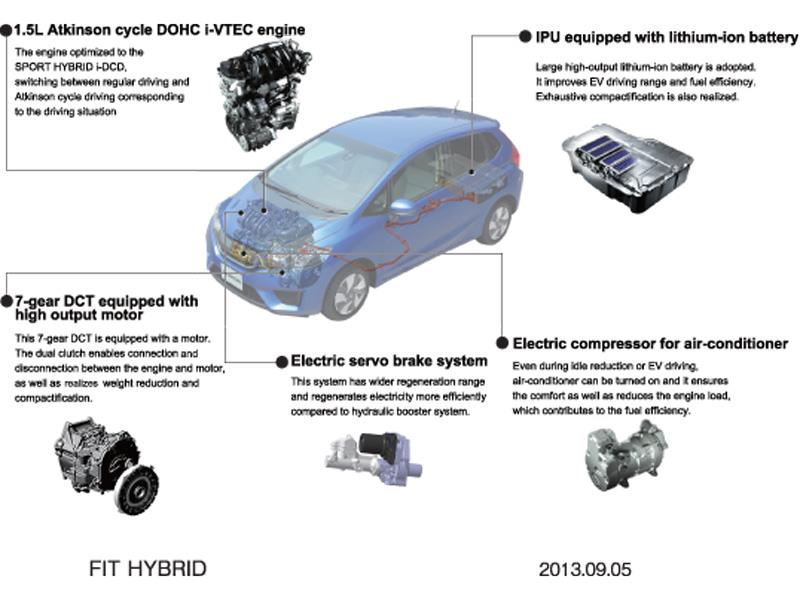 1.5L Atkinson cycle DOHC i-VTEC engine

The engine optimized to the SPORT HYBRID i-DCD, switching between regular driving and Atkinson cycle driving corresponding to the driving situation

IPU equipped with lithium-ion battery

Large high-output lithium-ion battery is adopted. It improves EV driving range and fuel efficiency. Exhaustive compactification is also realized.

7-gear DCT equipped with high output motor

This 7-gear DCT is equipped with a motor. The dual clutch enables connection and disconnection between the engine and motor, as well as realizes weight reduction and compactification.

Electric servo brake system

This system has wider regeneration range and regenerates electricity more efficiently compared to hydraulic booster system.

Electric compressor for air-conditioner

Even during idle reduction or EV driving, air-conditioner can be turned on and it ensures the comfort as well as reduces the engine load, which contributes to the fuel efficiency.

FIT HYBRID

2013.09.05