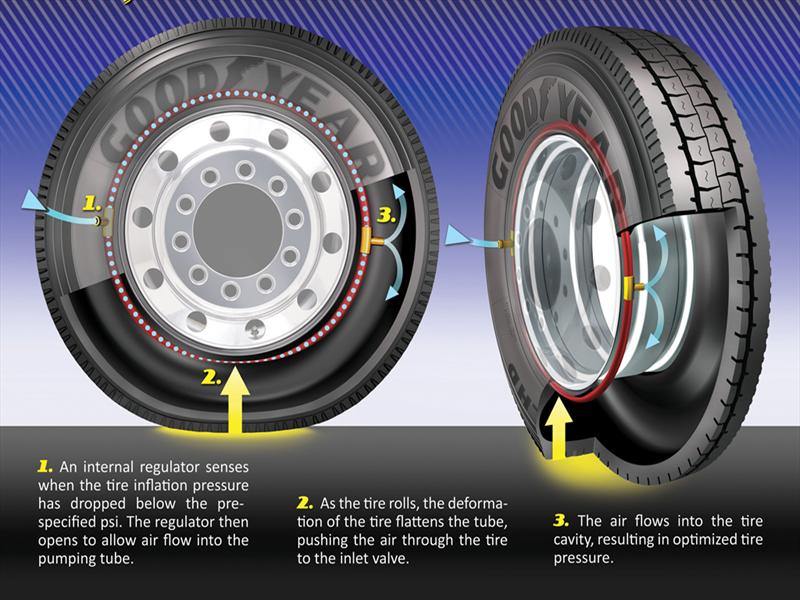 GOODYEAR

1.

3.

2.

GOODYEAR

1. An internal regulator senses when the tire inflation pressure has dropped below the prespecified psi. The regulator then opens to allow air flow into the pumping tube.

2. As the tire rolls, the deformation of the tire flattens the tube, pushing the air through the tire to the inlet valve.

3. The air flows into the tire cavity, resulting in optimized tire pressure.