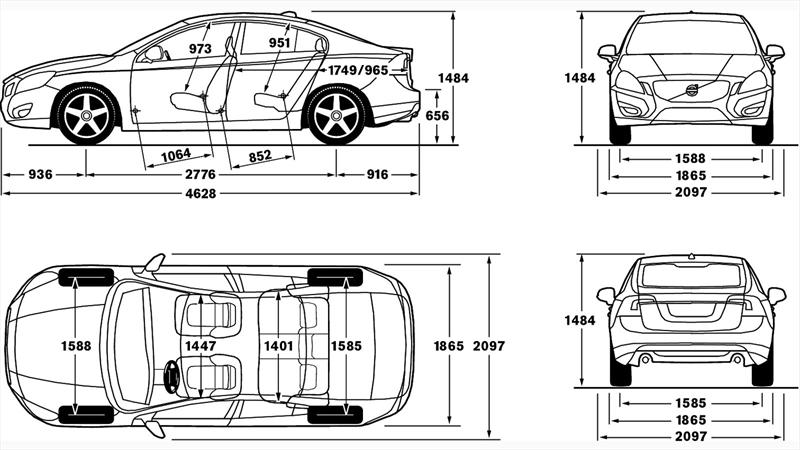 973
951
1749/965
1484
656
1064
852
936
2776
916
4628

1484
1588
1865
2097

1588
1447
1401
1585
1865
2097

1484
1585
1865
2097