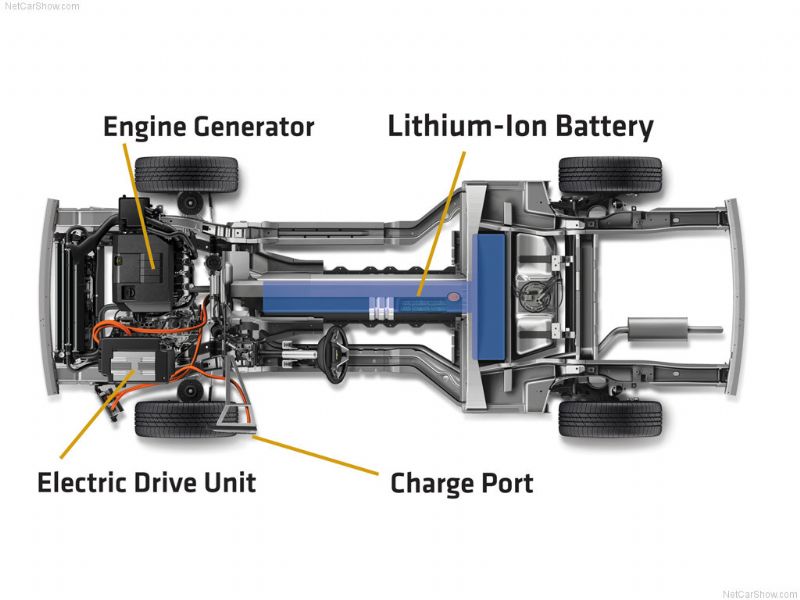 NetCarShow.com

Engine Generator

Lithium-Ion Battery

Electric Drive Unit

Charge Port

NetCarShow.com