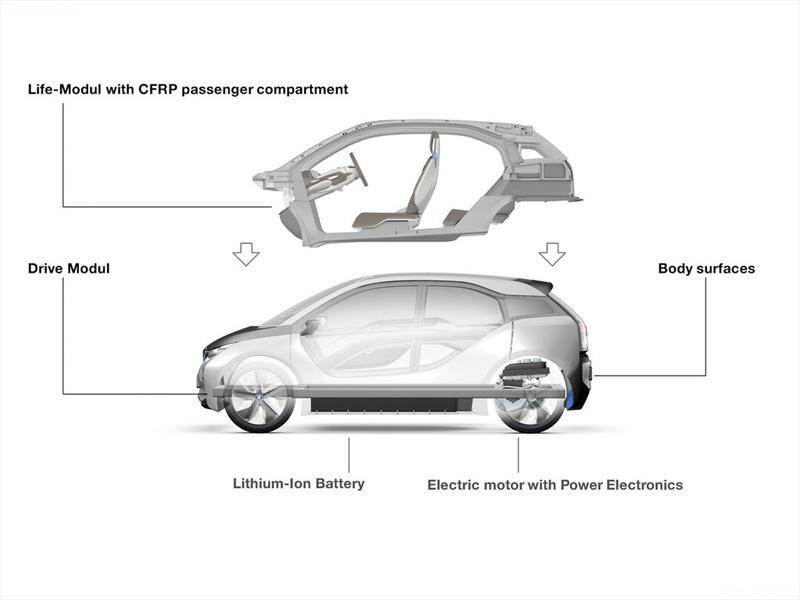 Life-Modul with CFRP passenger compartment

Drive Modul

Body surfaces

Lithium-Ion Battery

Electric motor with Power Electronics