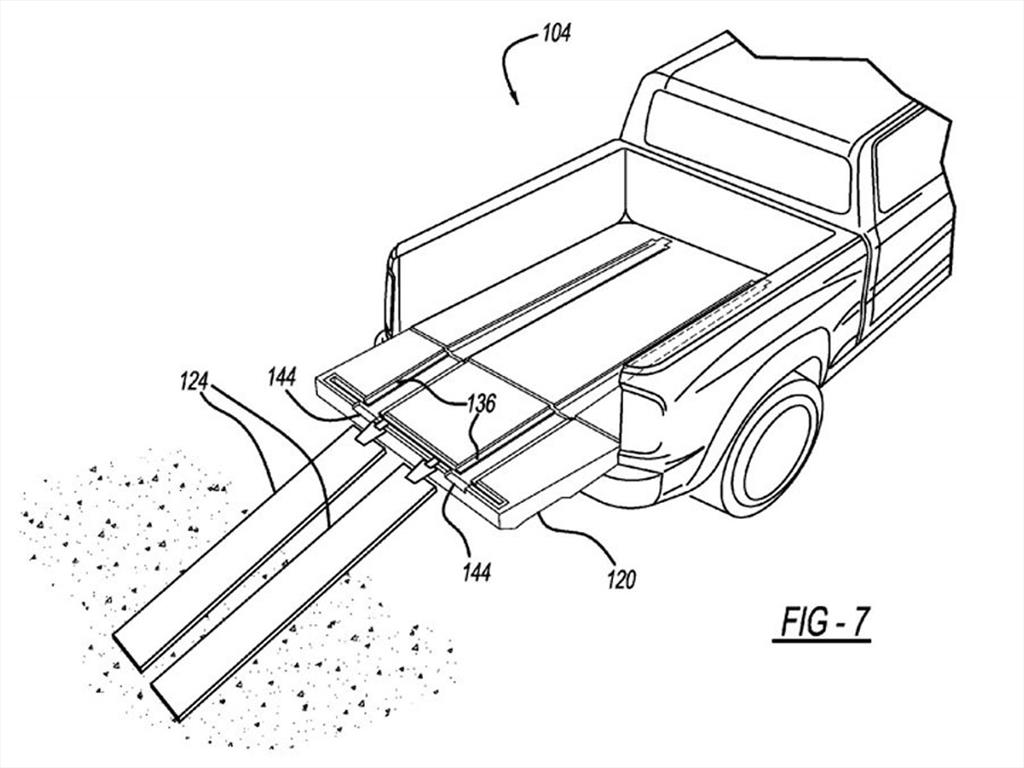 104

124

144

136

144

120

FIG - 7